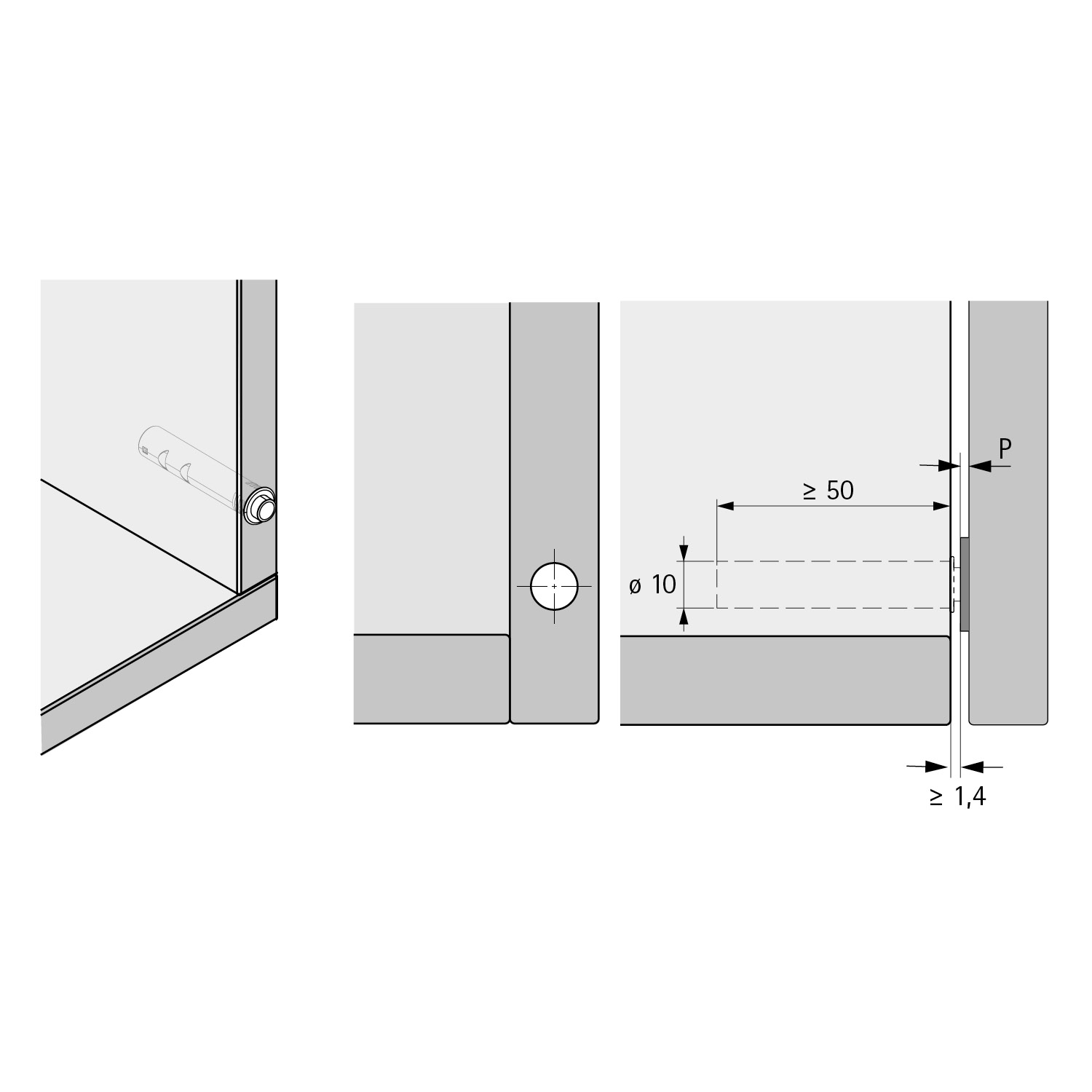 P

≥ 50

ø 10

≥ 1,4