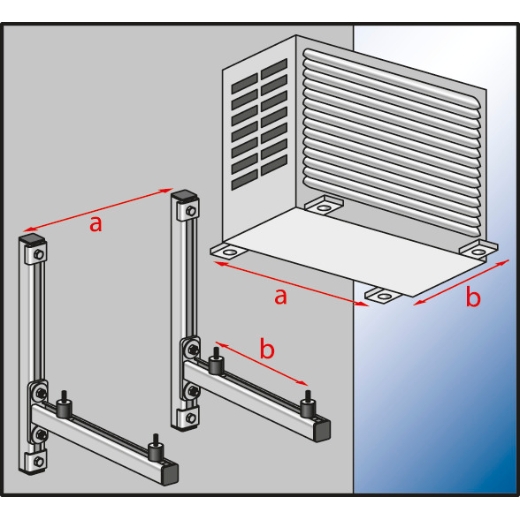 a
a
b
b